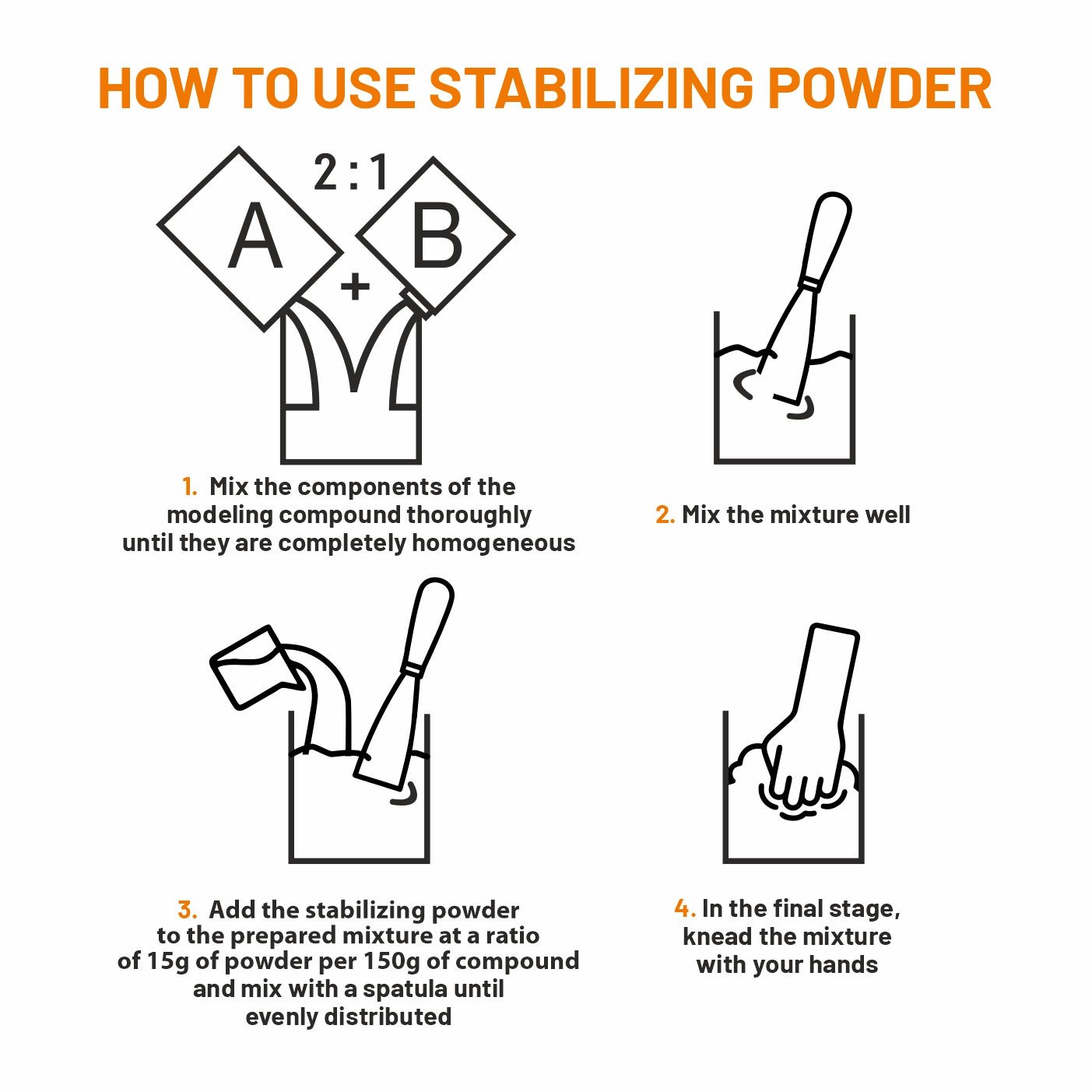 HOW TO USE STABILIZING POWDER

2 : 1

A

+

B

1. Mix the components of the modeling compound thoroughly until they are completely homogeneous

2. Mix the mixture well

3. Add the stabilizing powder to the prepared mixture at a ratio of 15g of powder per 150g of compound and mix with a spatula until evenly distributed

4. In the final stage, knead the mixture with your hands